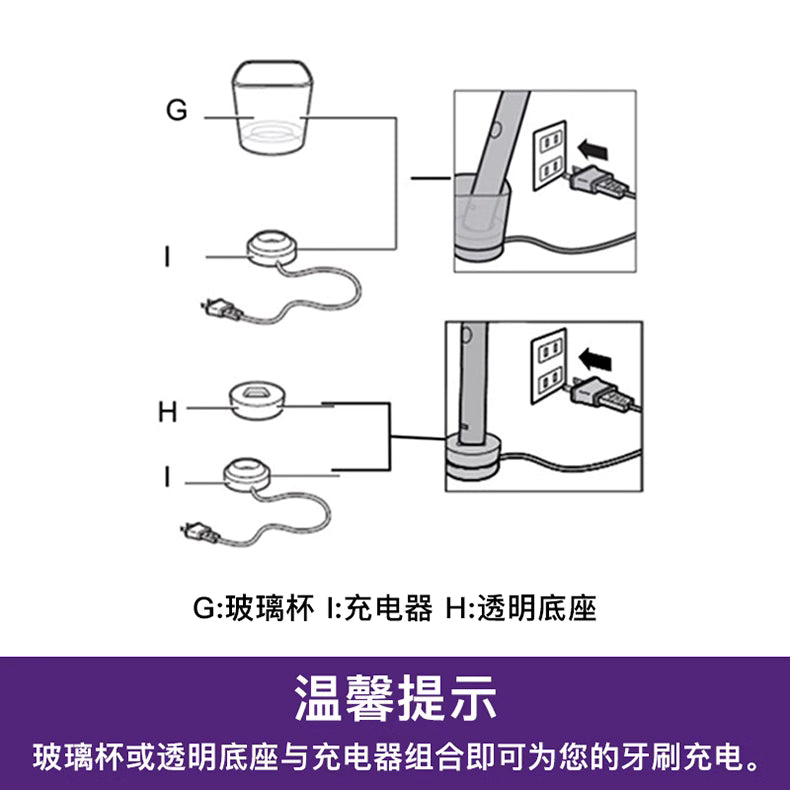 G

I

H

I

G:玻璃杯 I:充电器 H:透明底座

温馨提示

玻璃杯或透明底座与充电器组合即可为您的牙刷充电。