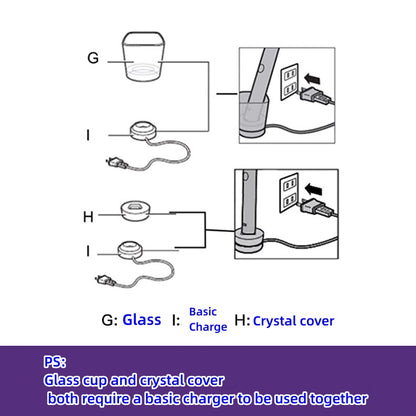 G

I

H

I

G: Glass I: Basic Charge H: Crystal cover

PS:
Glass cup and crystal cover
both require a basic charger to be used together